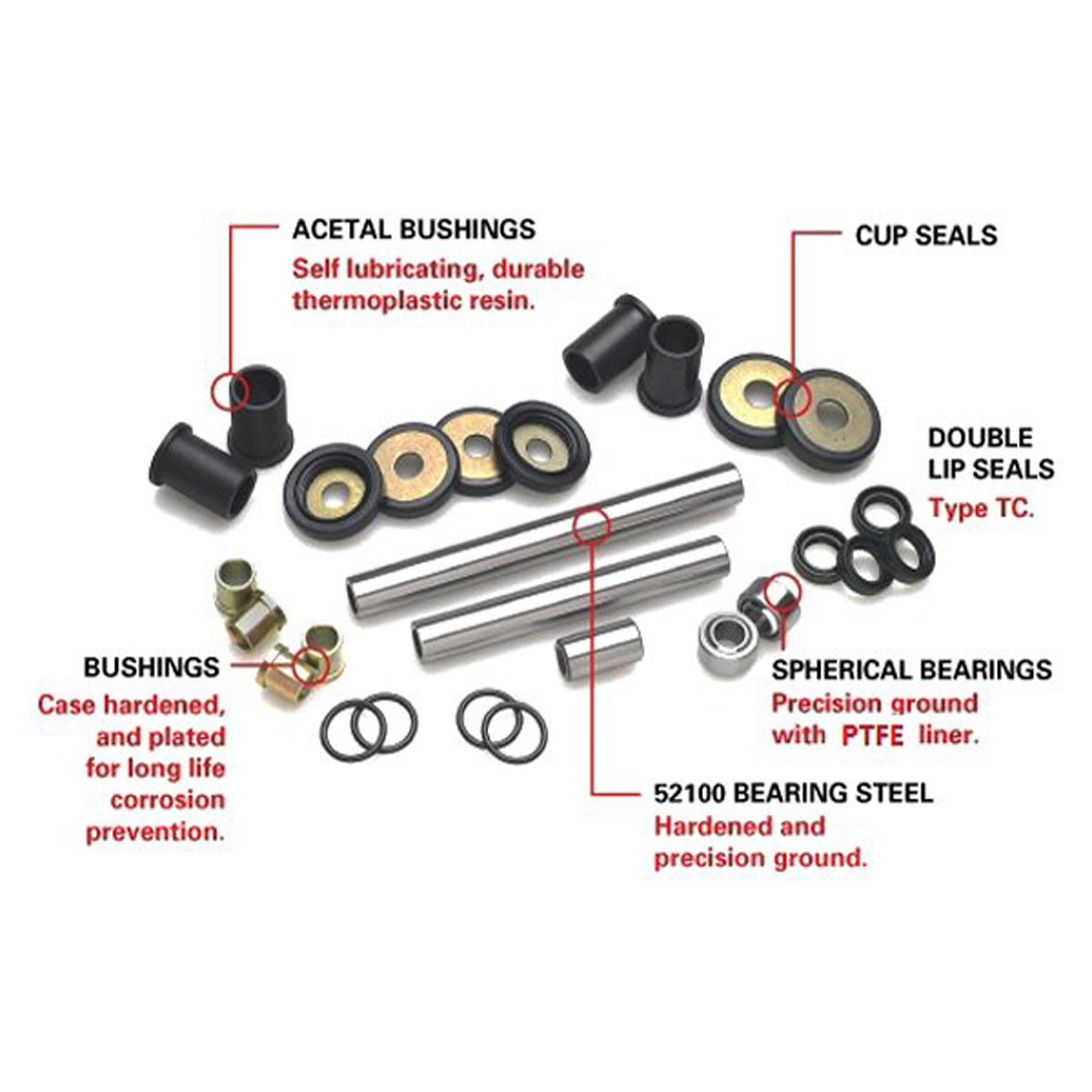 ACETAL BUSHINGS
Self lubricating, durable thermoplastic resin.

CUP SEALS

DOUBLE LIP SEALS
Type TC.

BUSHINGS
Case hardened, and plated for long life corrosion prevention.

SPHERICAL BEARINGS
Precision ground with PTFE liner.

52100 BEARING STEEL
Hardened and precision ground.