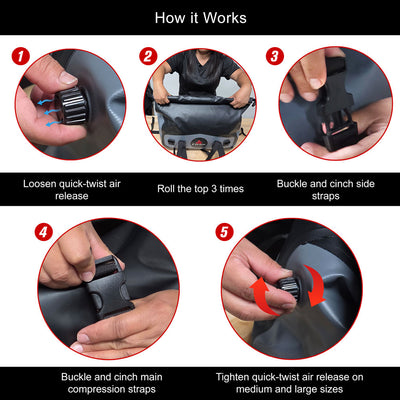 How it Works

1

2

3

Loosen quick-twist air release

Roll the top 3 times

Buckle and cinch side straps

4

5

Buckle and cinch main compression straps

Tighten quick-twist air release on medium and large sizes